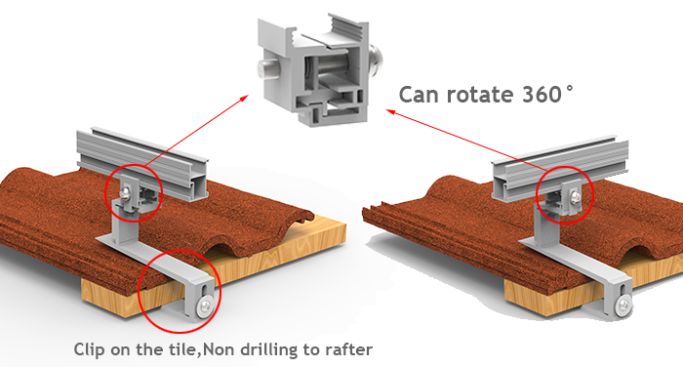 Can rotate 360°

Clip on the tile,Non drilling to rafter